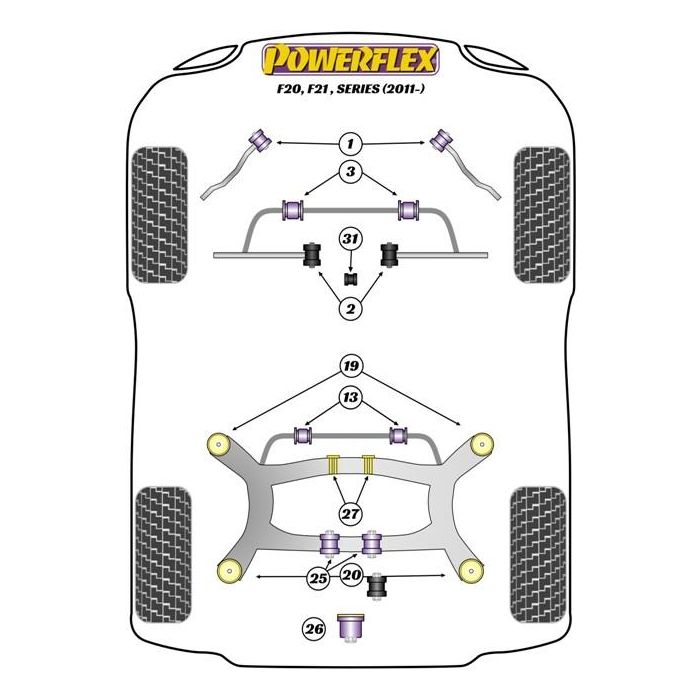 POWERFLEX

F20, F21 , SERIES (2011-)

1

3

31

2

19

13

27

25

20

26