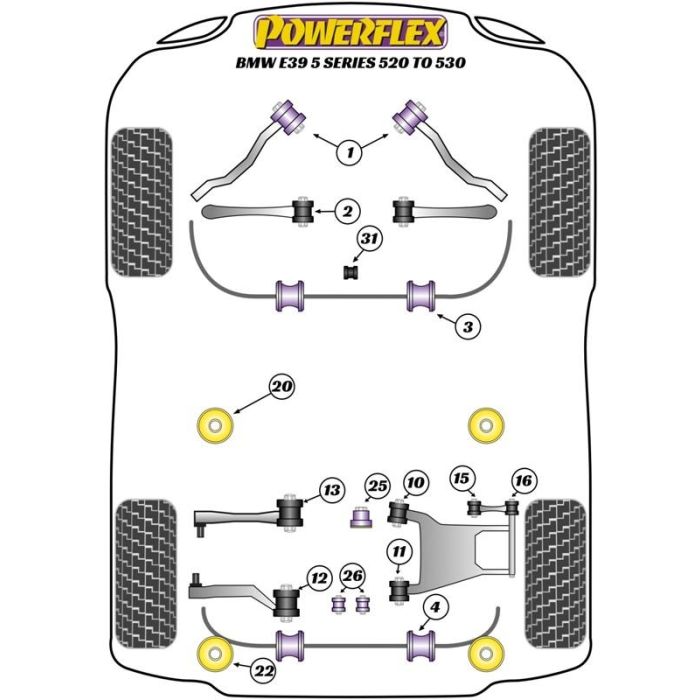 POWERFLEX
BMW E39 5 SERIES 520 TO 530

1
2
31
3
20
13
25
10
15
16
11
12
26
4
22