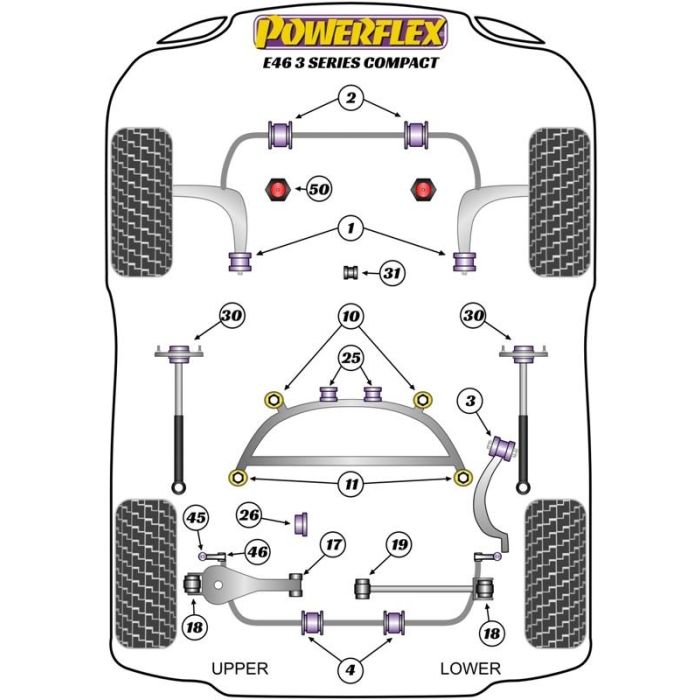 POWERFLEX
E46 3 SERIES COMPACT

2
50
1
31
30
10
30
25
3
11
45
26
46
17
19
18
18
4
UPPER
LOWER