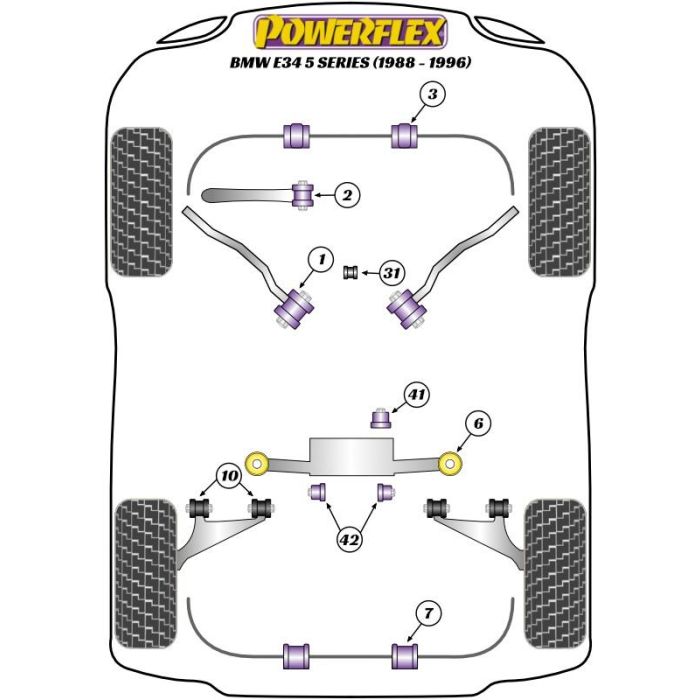 POWERFLEX
BMW E34 5 SERIES (1988 - 1996)

3
2
1
31
41
6
10
42
7