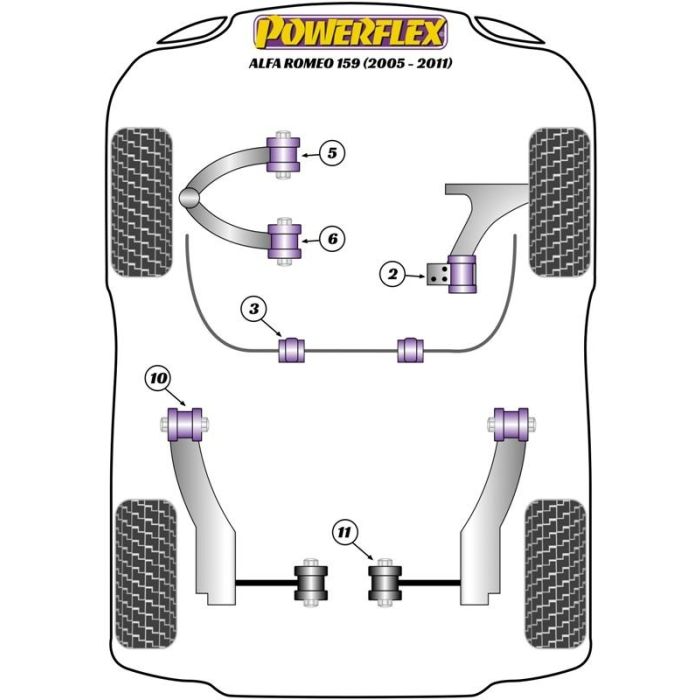 POWERFLEX
ALFA ROMEO 159 (2005 - 2011)

5
6
2
3
10
11