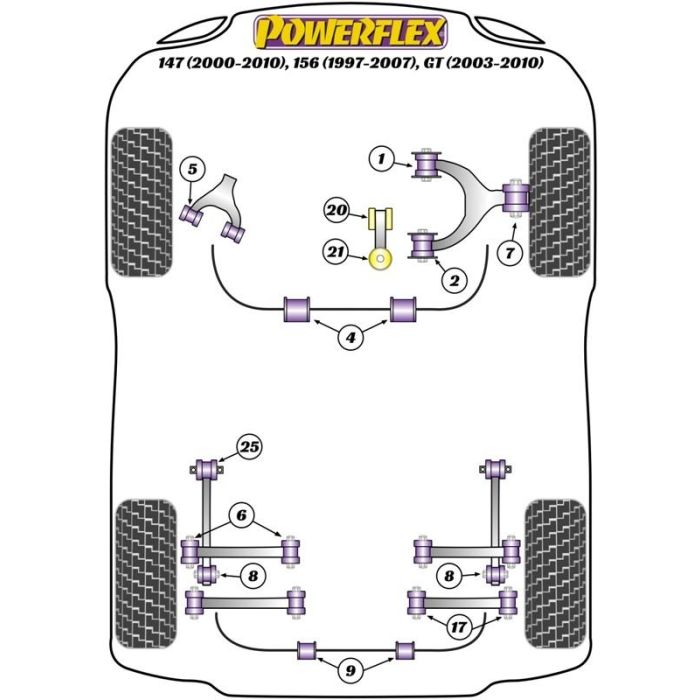 POWERFLEX
147 (2000-2010), 156 (1997-2007), GT (2003-2010)

5
1
20
21
2
7
4
25
6
8
8
17
9