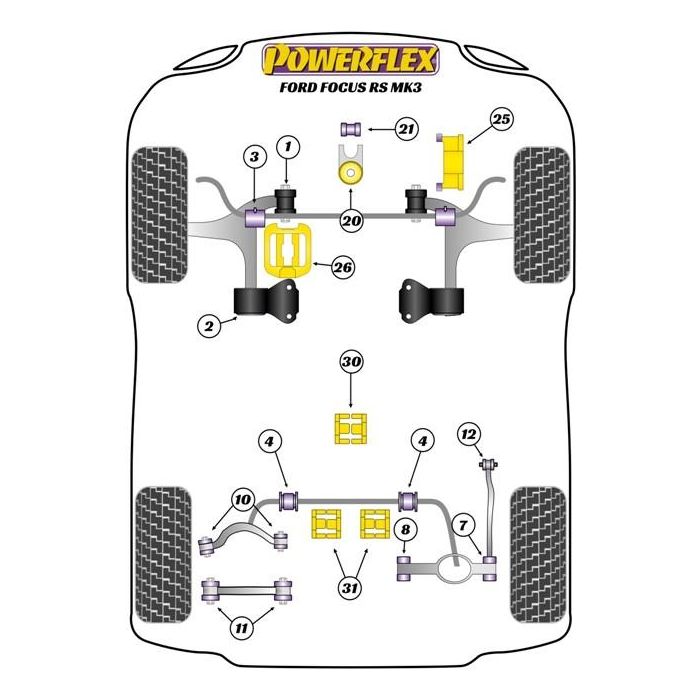 POWERFLEX
FORD FOCUS RS MK3

21
25
3
1
20
26
2
30
4
4
12
10
8
7
31
11