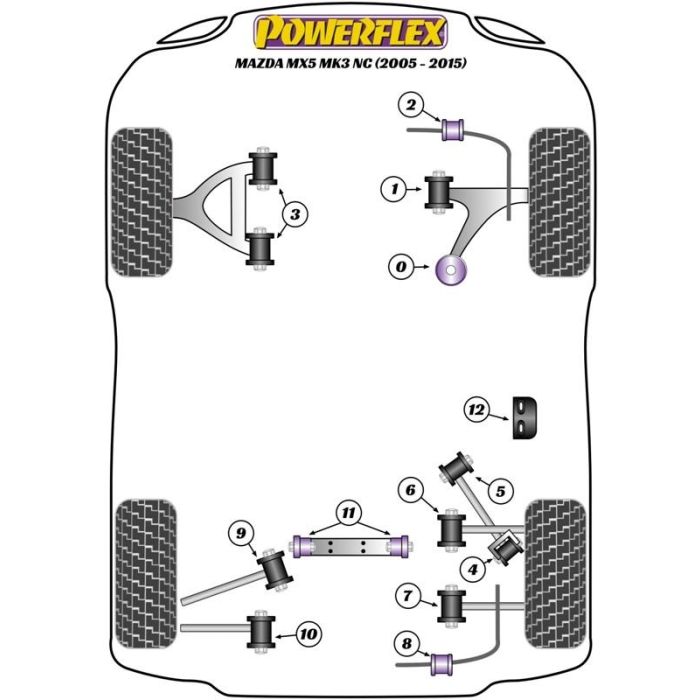 POWERFLEX
MAZDA MX5 MK3 NC (2005 - 2015)

2
1
3
0
12
5
6
11
9
4
7
10
8