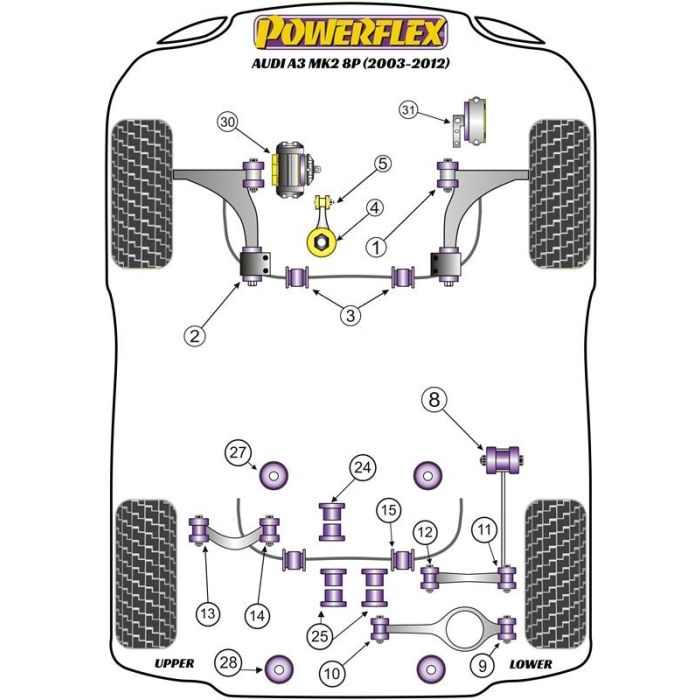 POWERFLEX
AUDI A3 MK2 8P (2003-2012)

30
31
5
4
1
2
3

8
27
24
15
12
11
13
14
25
10
9
28

UPPER
LOWER