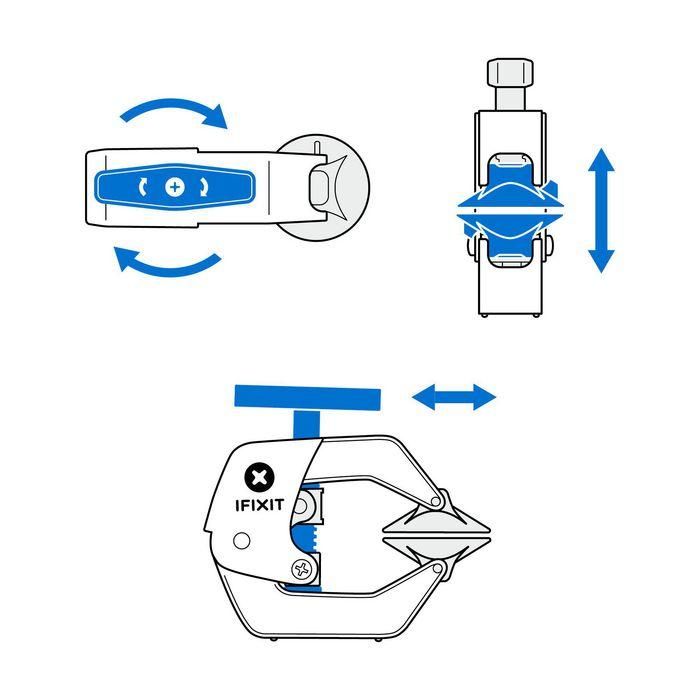 IFIXIT