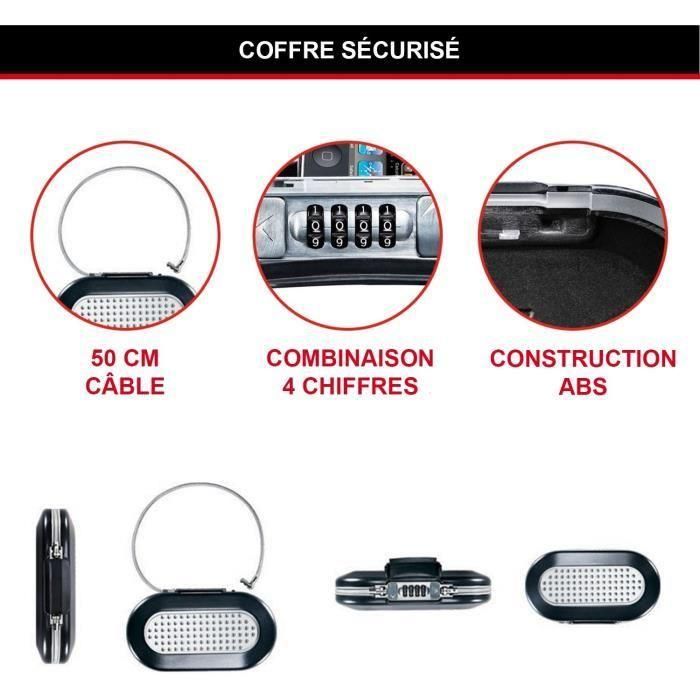 COFFRE SÉCURISÉ

50 CM CÂBLE

COMBINAISON 4 CHIFFRES

CONSTRUCTION ABS