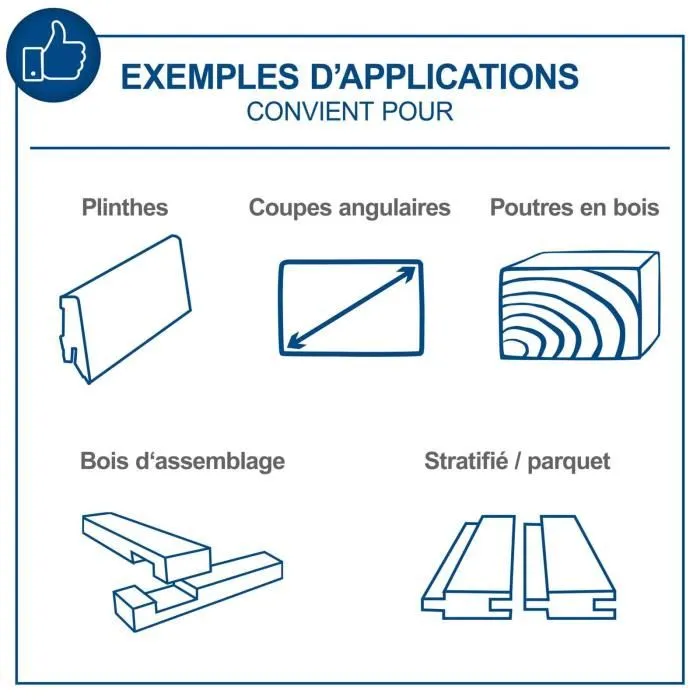 EXEMPLES D'APPLICATIONS
CONVIENT POUR

Plinthes

Coupes angulaires

Poutres en bois

Bois d'assemblage

Stratifié / parquet