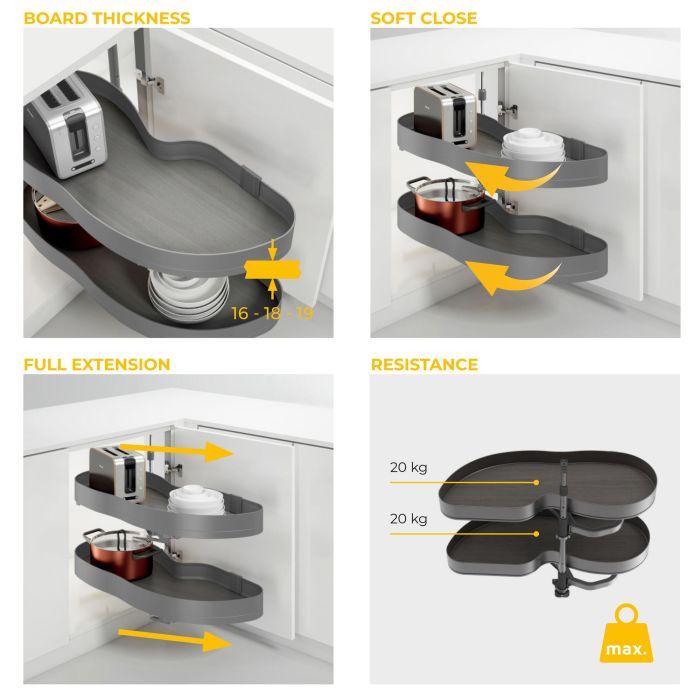 BOARD THICKNESS

16 - 18 - 19

SOFT CLOSE

FULL EXTENSION

RESISTANCE

20 kg

20 kg

max.