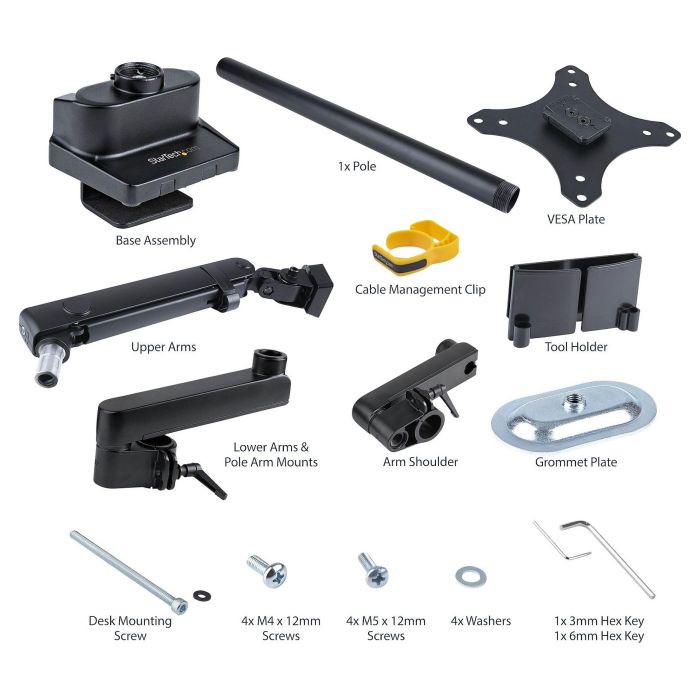 StarTech.com

Base Assembly

1x Pole

VESA Plate

Cable Management Clip

Upper Arms

Tool Holder

Lower Arms & Pole Arm Mounts

Arm Shoulder

Grommet Plate

Desk Mounting Screw

4x M4 x 12mm Screws

4x M5 x 12mm Screws

4x Washers

1x 3mm Hex Key
1x 6mm Hex Key