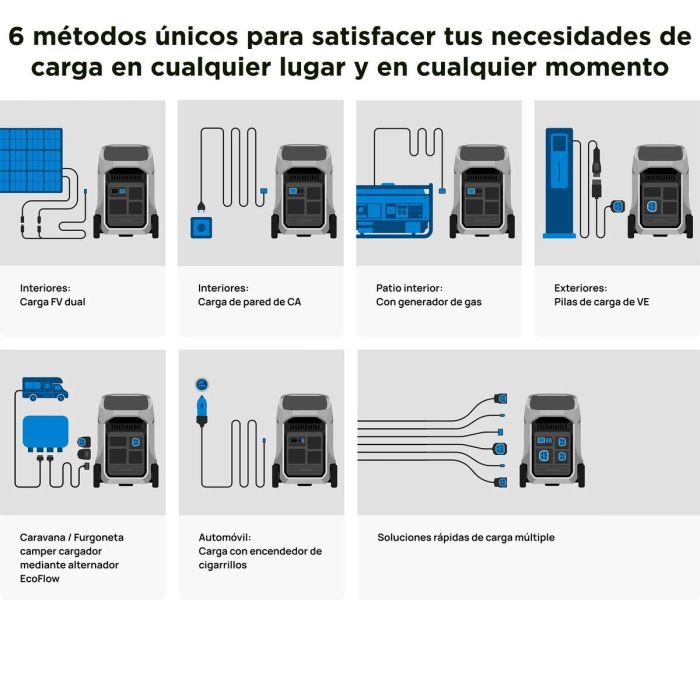 6 métodos únicos para satisfacer tus necesidades de carga en cualquier lugar y en cualquier momento

Interiores:
Carga FV dual

Interiores:
Carga de pared de CA

Patio interior:
Con generador de gas

Exteriores:
Pilas de carga de VE

Caravana / Furgoneta camper cargador mediante alternador EcoFlow

Automóvil:
Carga con encendedor de cigarrillos

Soluciones rápidas de carga múltiple