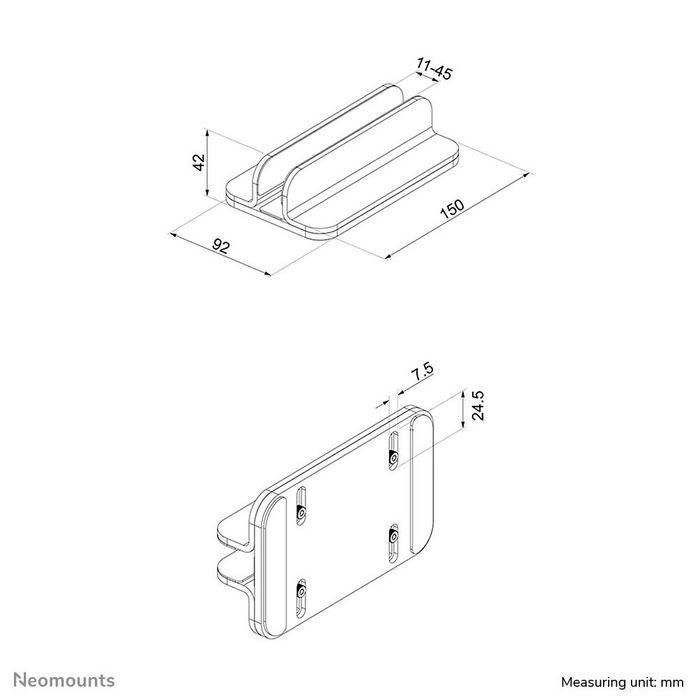 11-45

42

150

92

7.5

24.5

Neomounts

Measuring unit: mm