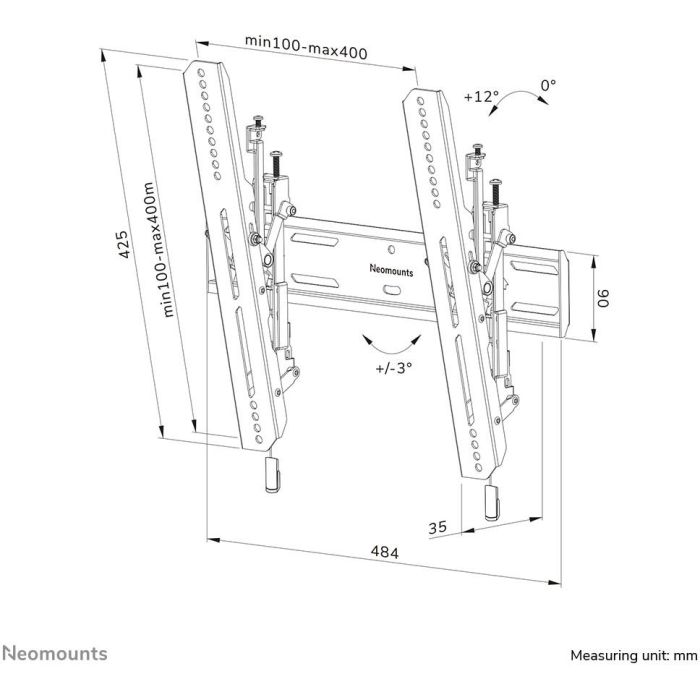 min100-max400

+12°

0°

425

min100-max400m

Neomounts

90

+/-3°

35

484

Neomounts

Measuring unit: mm