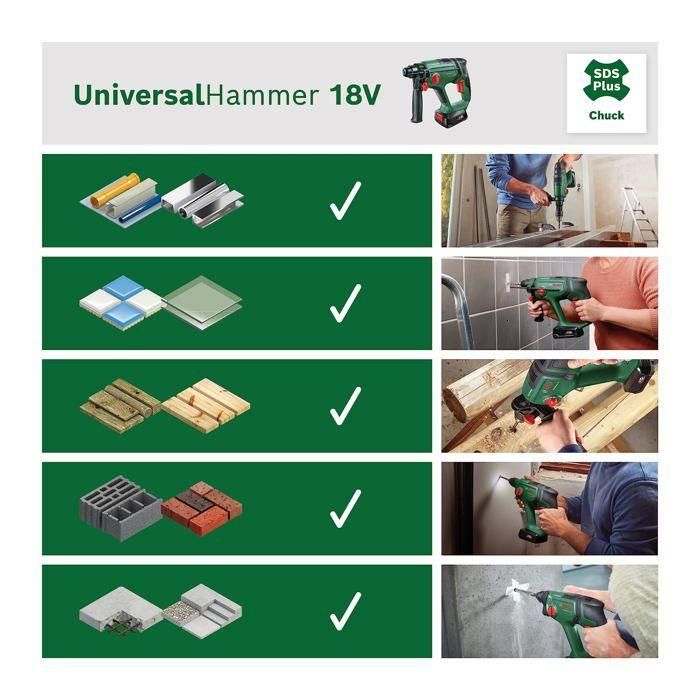 UniversalHammer 18V

SDS Plus
Chuck

✓

✓

✓

✓

✓