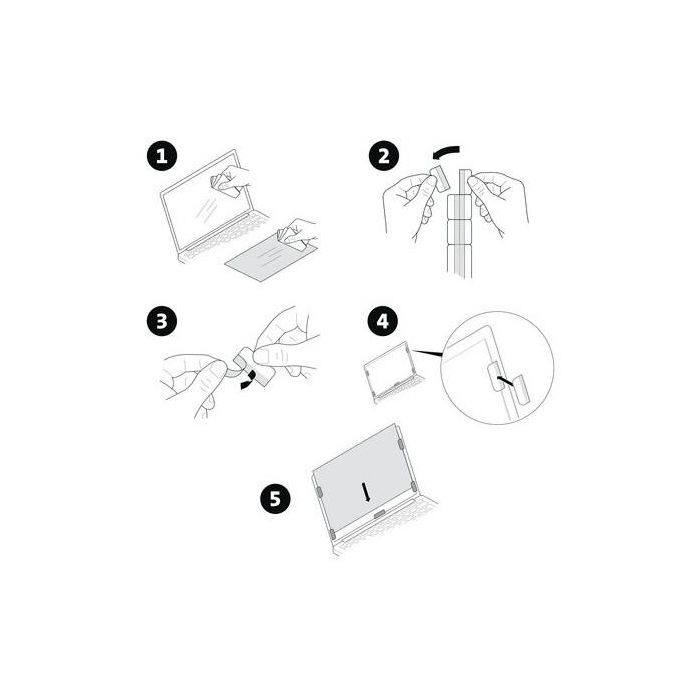 1

2

3

4

5