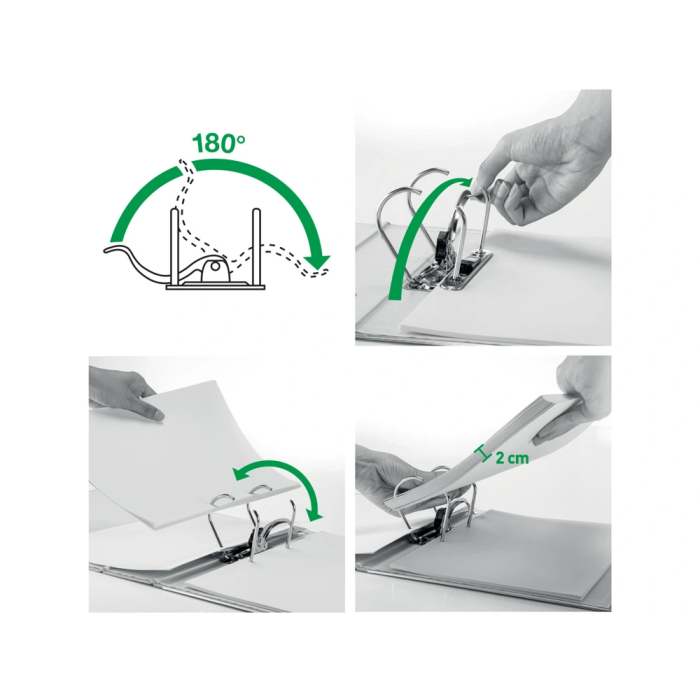 180°

2 cm