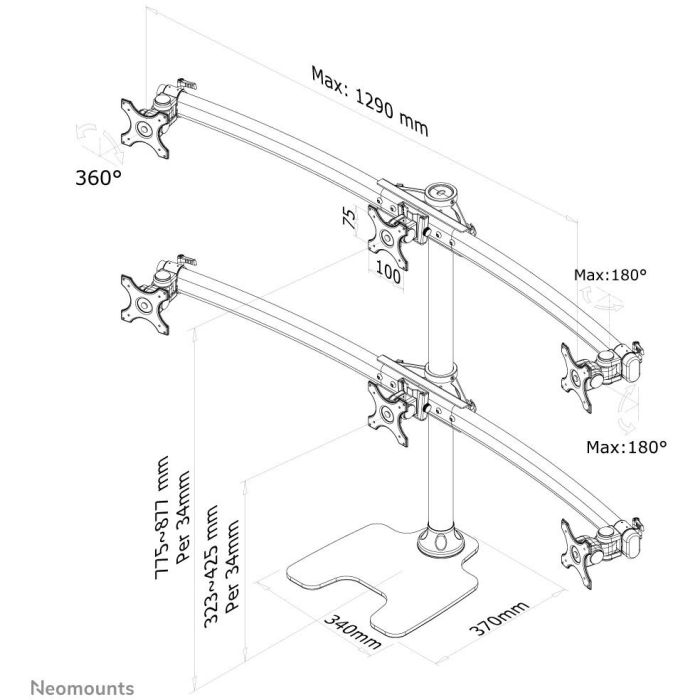 Max: 1290 mm

360°

75

100

Max:180°

Max:180°

775~877 mm
Per 34mm

323~425 mm
Per 34mm

340mm

370mm

Neomounts