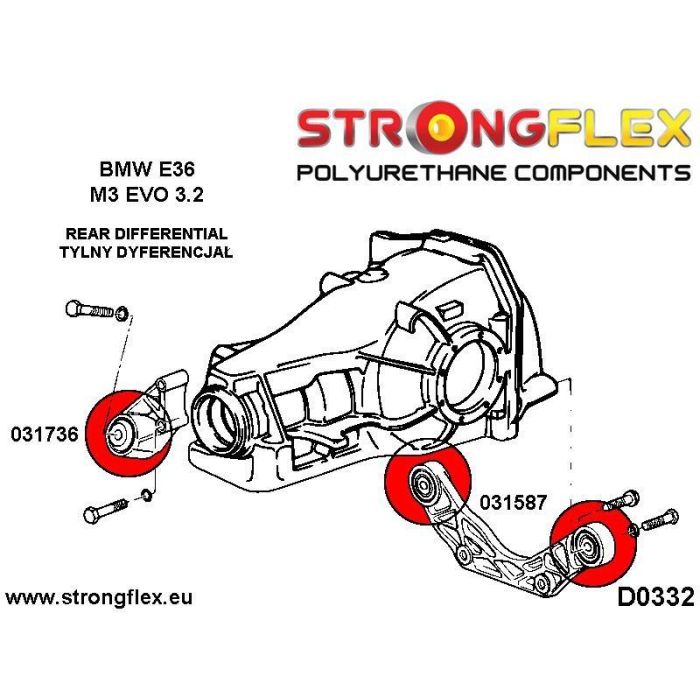 STRONGFLEX
POLYURETHANE COMPONENTS

BMW E36
M3 EVO 3.2

REAR DIFFERENTIAL
TYLNY DYFERENCJAŁ

031736

031587

www.strongflex.eu

D0332