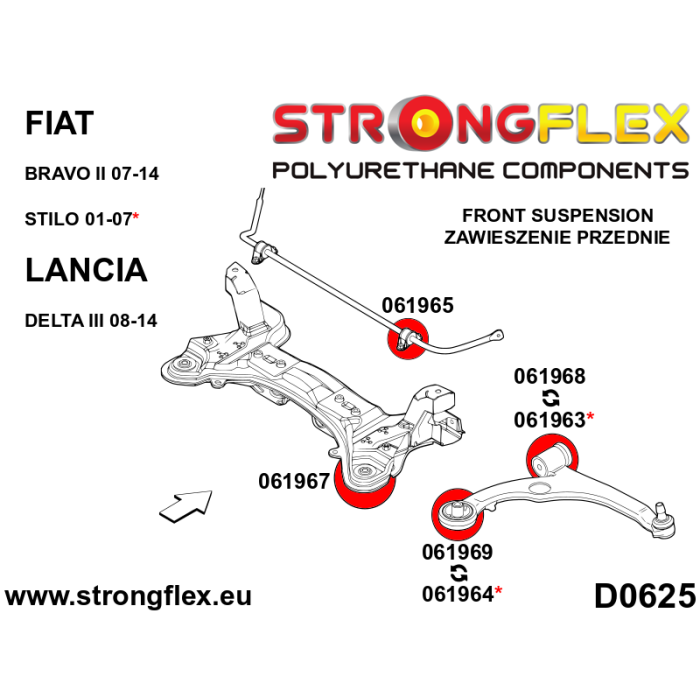 FIAT

BRAVO II 07-14

STILO 01-07*

LANCIA

DELTA III 08-14

STRONGFLEX

POLYURETHANE COMPONENTS

FRONT SUSPENSION
ZAWIESZENIE PRZEDNIE

061965

061968

061963*

061967

061969

061964*

www.strongflex.eu

D0625