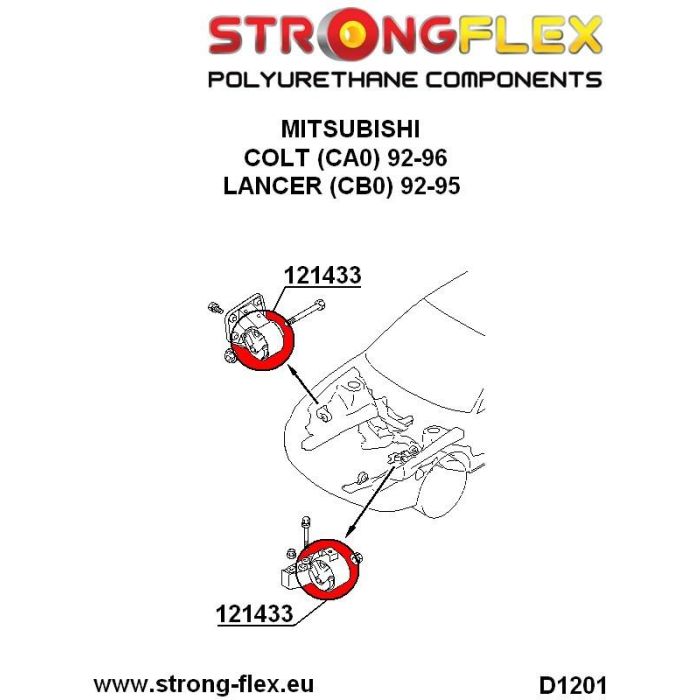 STRONGFLEX
POLYURETHANE COMPONENTS

MITSUBISHI
COLT (CA0) 92-96
LANCER (CB0) 92-95

121433

121433

www.strong-flex.eu

D1201