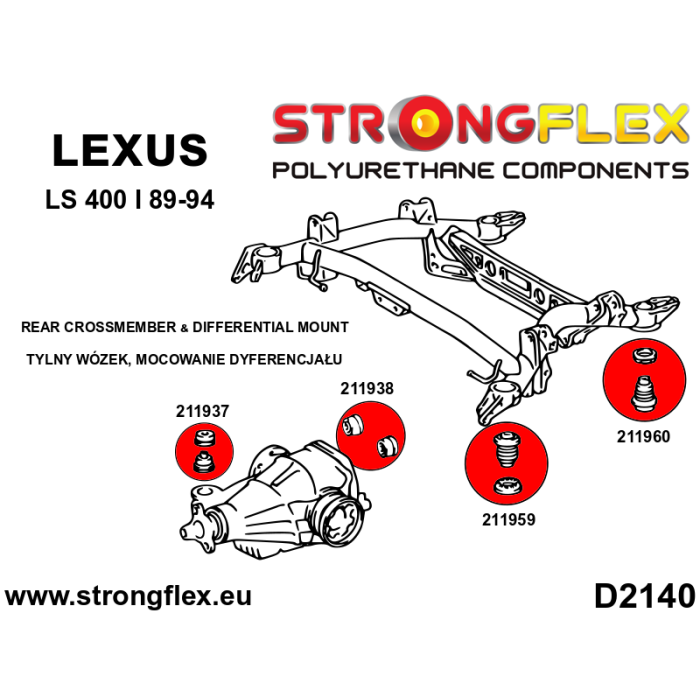 LEXUS

LS 400 I 89-94

STRONGFLEX

POLYURETHANE COMPONENTS

REAR CROSSMEMBER & DIFFERENTIAL MOUNT

TYLNY WÓZEK, MOCOWANIE DYFERENCJAŁU

211937

211938

211959

211960

www.strongflex.eu

D2140