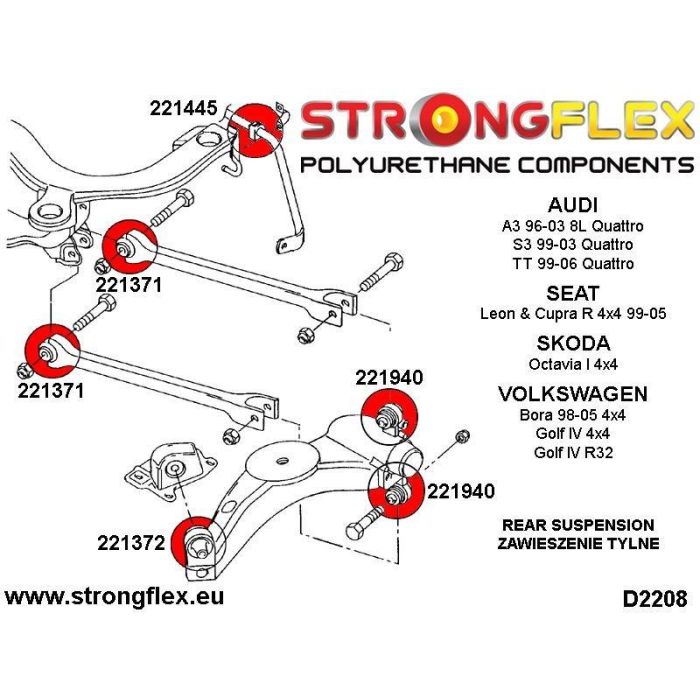 221445

STRONGFLEX
POLYURETHANE COMPONENTS

AUDI
A3 96-03 8L Quattro
S3 99-03 Quattro
TT 99-06 Quattro

SEAT
Leon & Cupra R 4x4 99-05

SKODA
Octavia I 4x4

VOLKSWAGEN
Bora 98-05 4x4
Golf IV 4x4
Golf IV R32

221371

221371

221940

221940

221372

REAR SUSPENSION
ZAWIESZENIE TYLNE

www.strongflex.eu

D2208