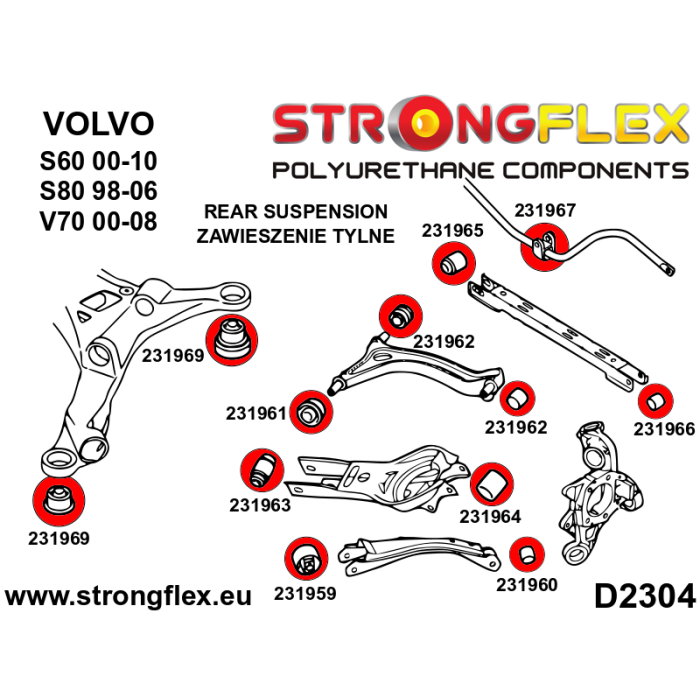 VOLVO
S60 00-10
S80 98-06
V70 00-08

STRONGFLEX
POLYURETHANE COMPONENTS

REAR SUSPENSION
ZAWIESZENIE TYLNE

231965
231967
231969
231962
231961
231962
231966
231963
231964
231969
231959
231960

www.strongflex.eu

D2304