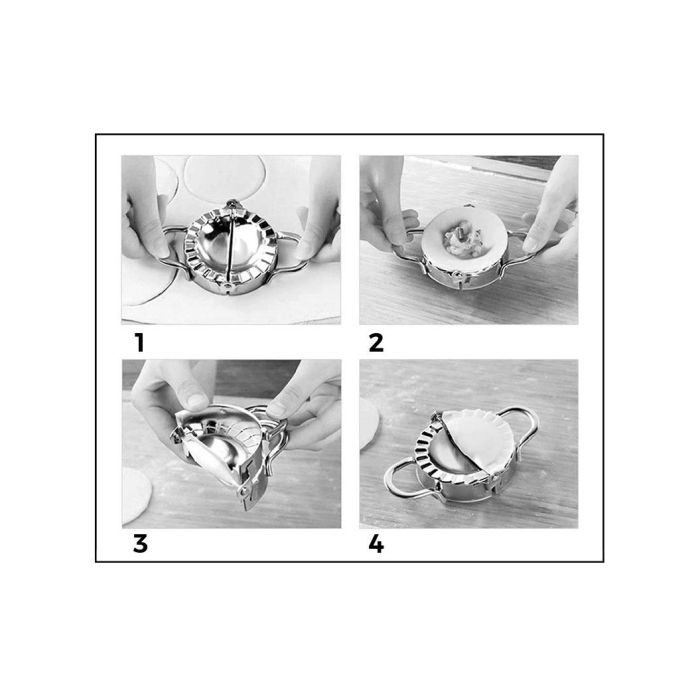 1

2

3

4