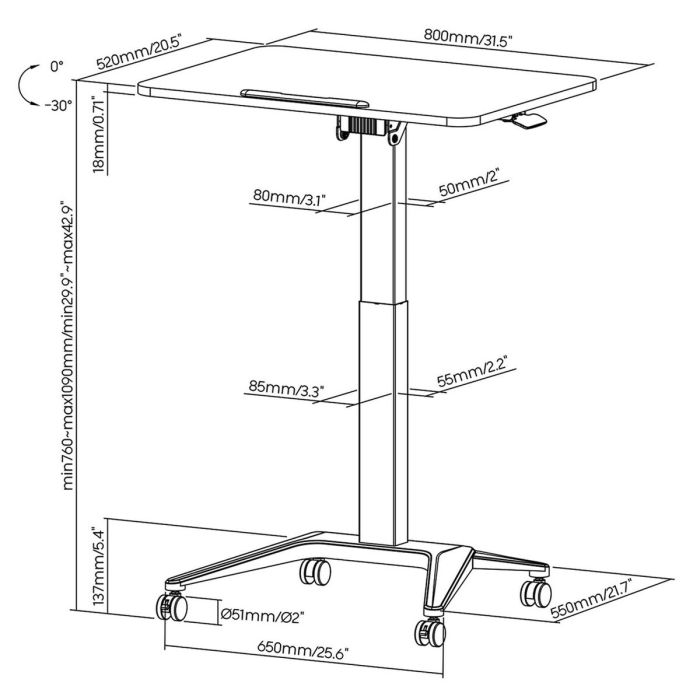 0°
-30°
520mm/20.5"
800mm/31.5"
18mm/0.71"
80mm/3.1"
50mm/2"
min760~max1090mm/min29.9"~max42.9"
85mm/3.3"
55mm/2.2"
137mm/5.4"
Ø51mm/Ø2"
550mm/21.7"
650mm/25.6"