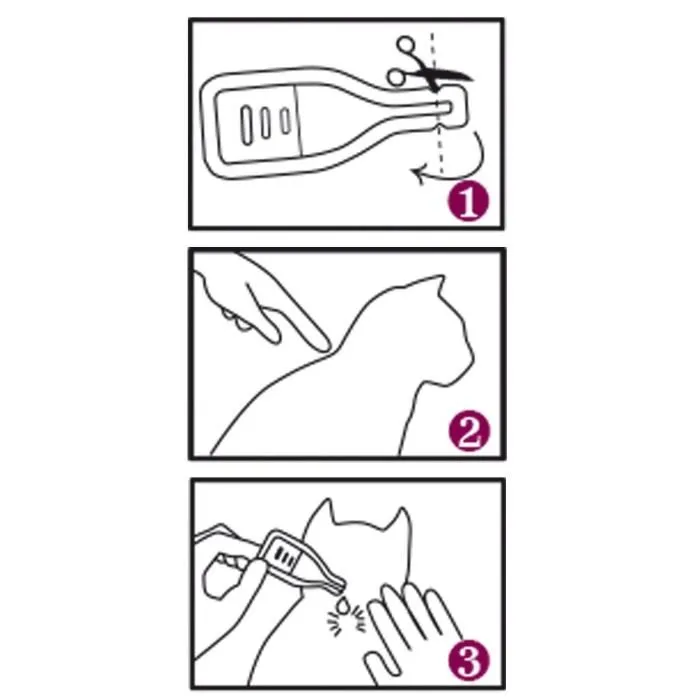 1

2

3