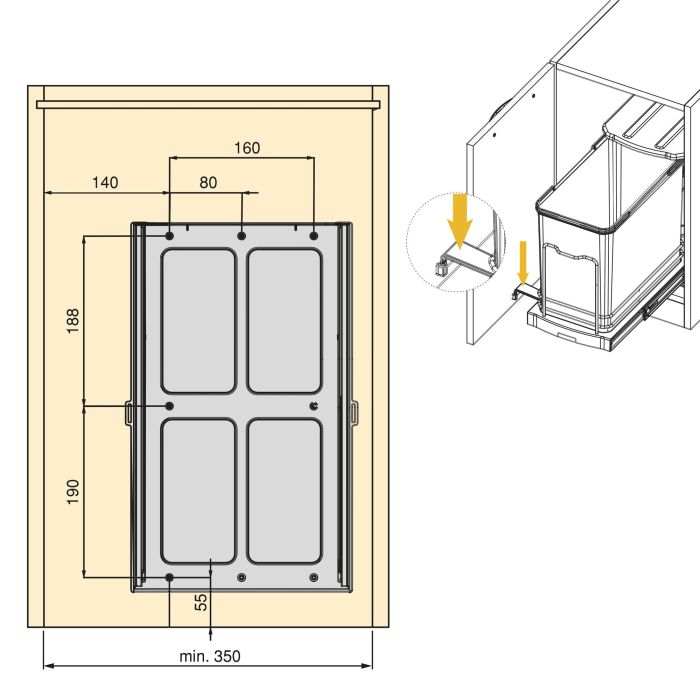 160
140
80
188
190
55
min. 350