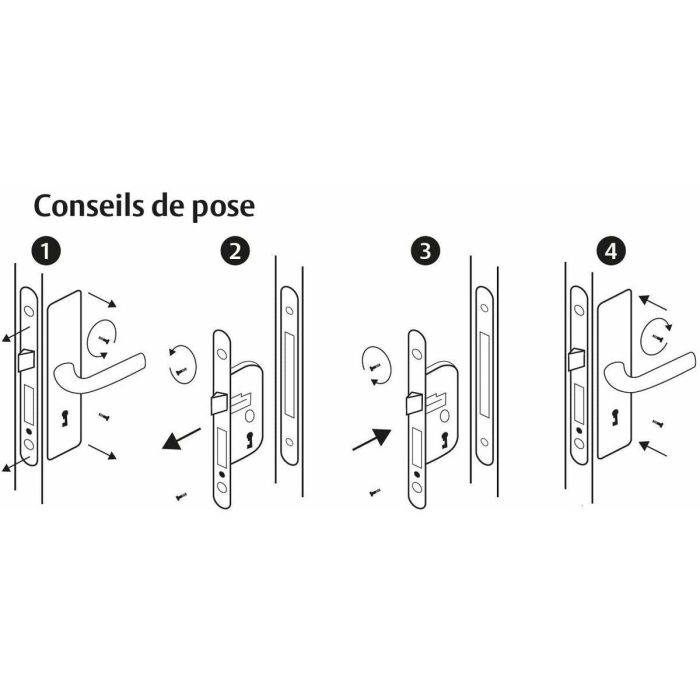 Conseils de pose

1

2

3

4