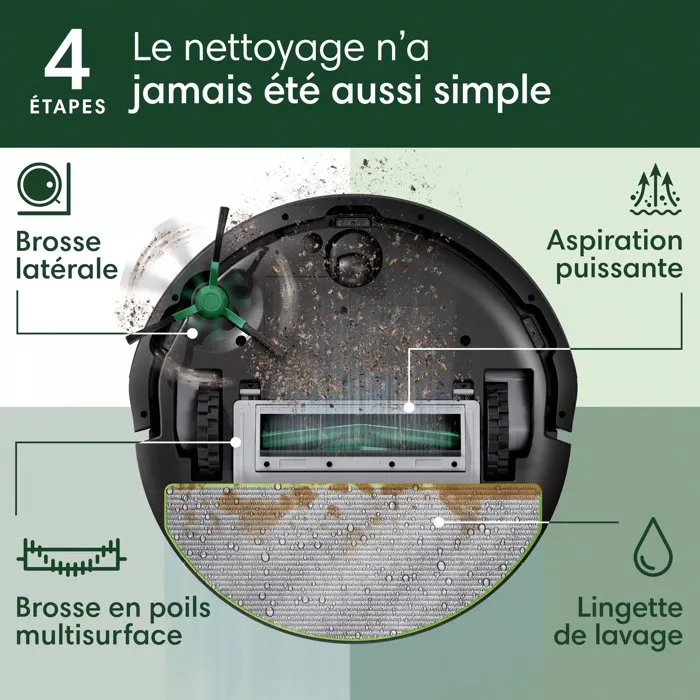 4 ÉTAPES

Le nettoyage n'a jamais été aussi simple

Brosse latérale

Aspiration puissante

Brosse en poils multisurface

Lingette de lavage