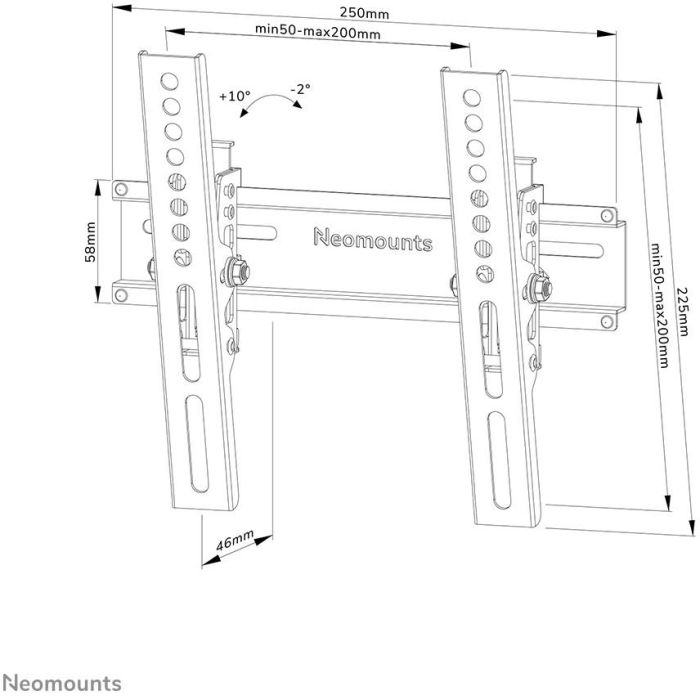 250mm
min50-max200mm
+10°
-2°
58mm
Neomounts
min50-max200mm
225mm
46mm
Neomounts