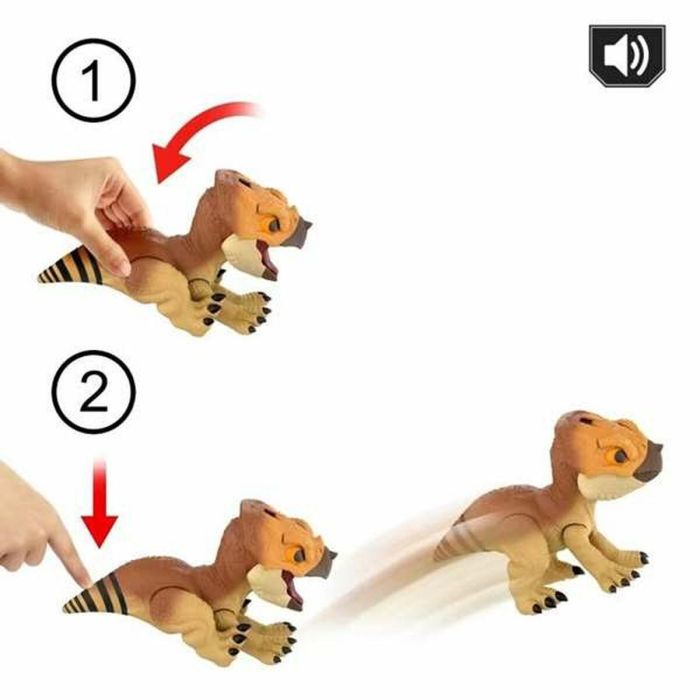 1

2