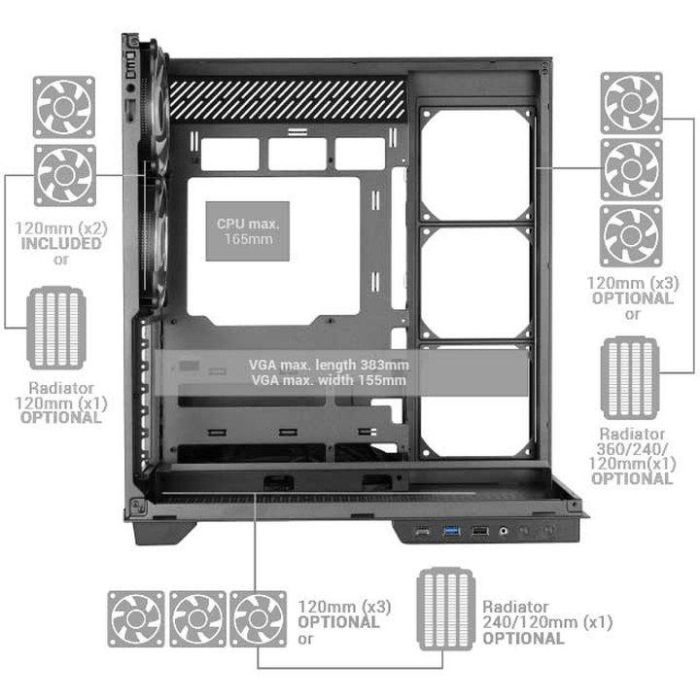 120mm (x2)
INCLUDED
or

Radiator
120mm (x1)
OPTIONAL

CPU max.
165mm

VGA max. length 383mm
VGA max. width 155mm

120mm (x3)
OPTIONAL
or

Radiator
360/240/
120mm(x1)
OPTIONAL

120mm (x3)
OPTIONAL
or

Radiator
240/120mm (x1)
OPTIONAL