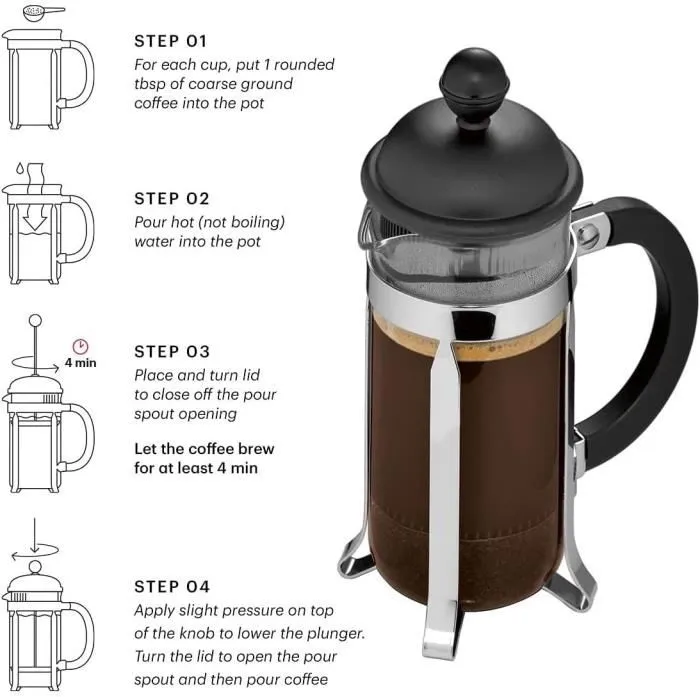 STEP 01
For each cup, put 1 rounded tbsp of coarse ground coffee into the pot

STEP 02
Pour hot (not boiling) water into the pot

4 min

STEP 03
Place and turn lid to close off the pour spout opening

Let the coffee brew for at least 4 min

STEP 04
Apply slight pressure on top of the knob to lower the plunger. Turn the lid to open the pour spout and then pour coffee