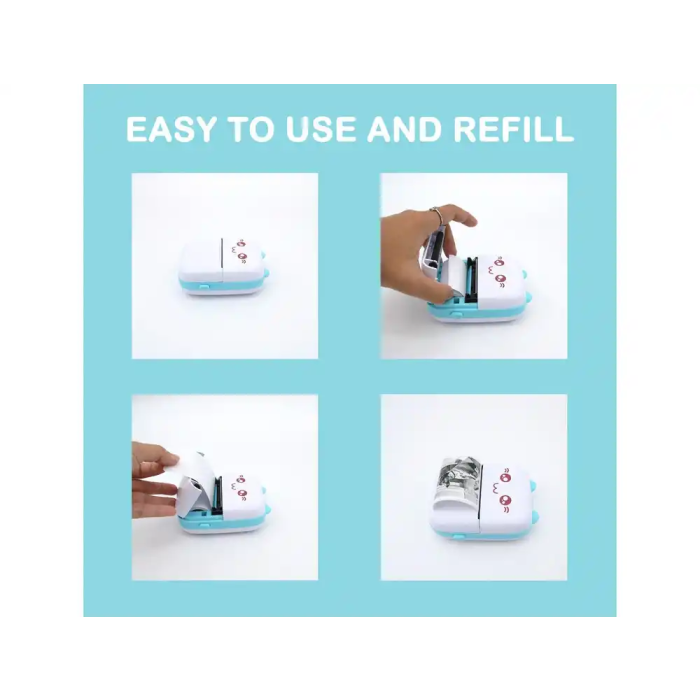 EASY TO USE AND REFILL