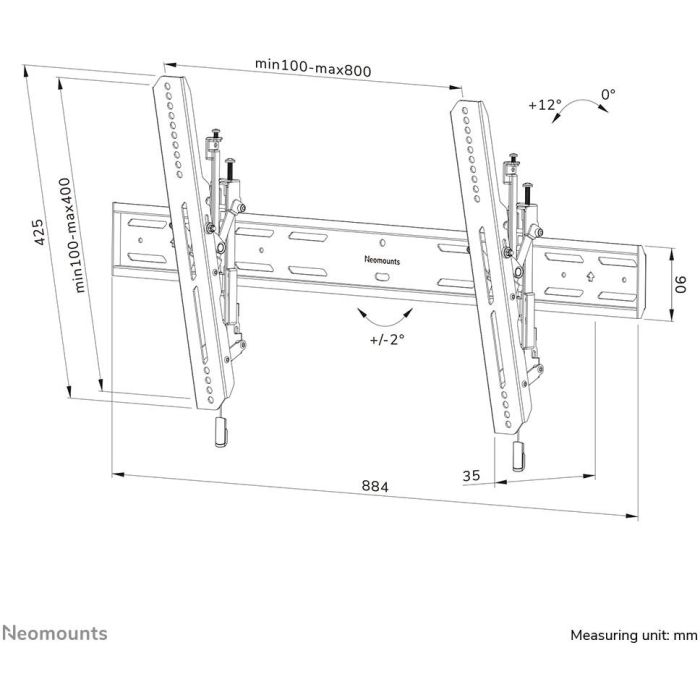 min100-max800

+12°

0°

425

min100-max400

Neomounts

90

+/-2°

35

884

Neomounts

Measuring unit: mm