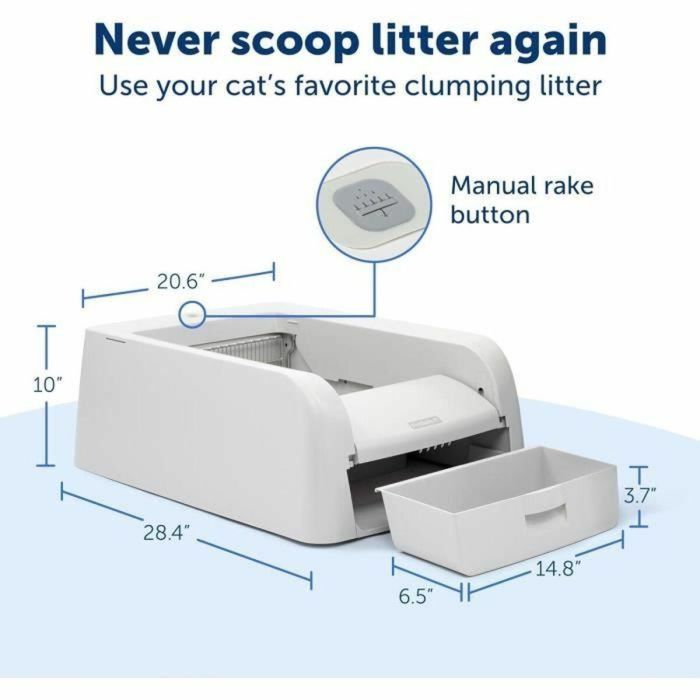 Never scoop litter again
Use your cat's favorite clumping litter

Manual rake button

20.6"

10"

28.4"

3.7"

14.8"

6.5"