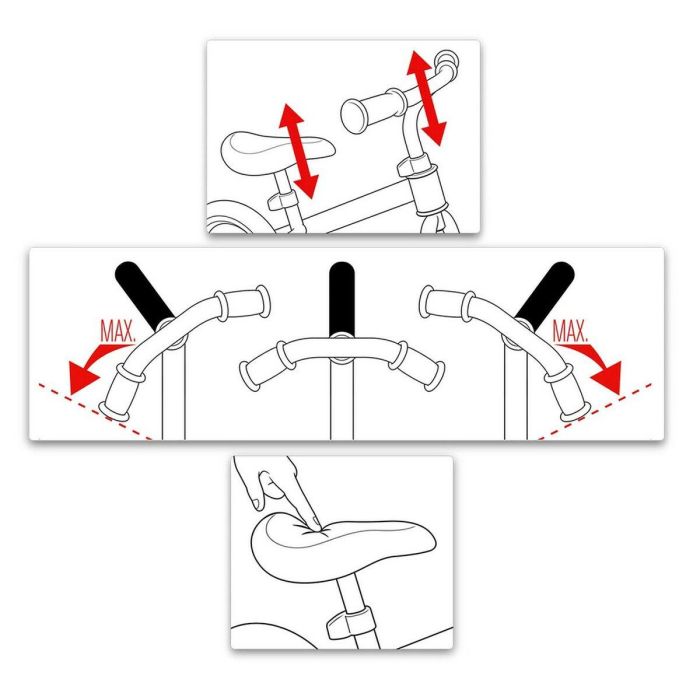 MAX.

MAX.