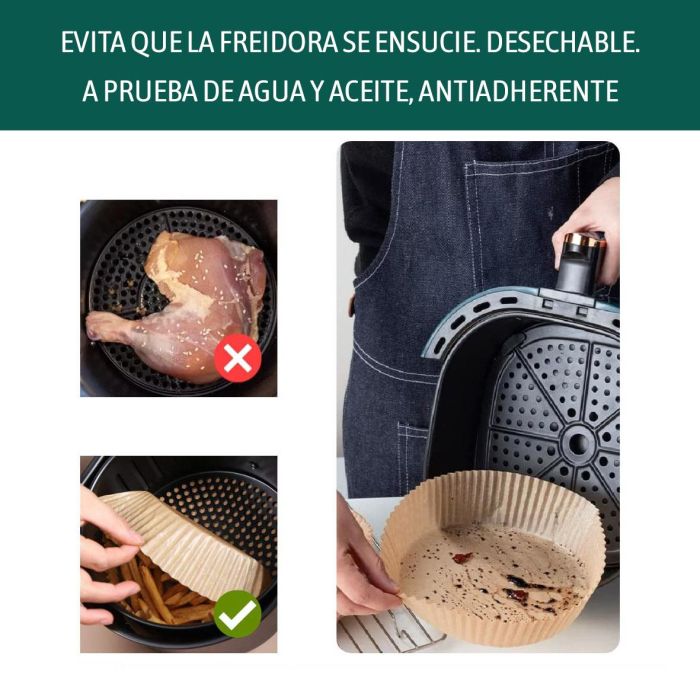 EVITA QUE LA FREIDORA SE ENSUCIE. DESECHABLE.
A PRUEBA DE AGUA Y ACEITE, ANTIADHERENTE