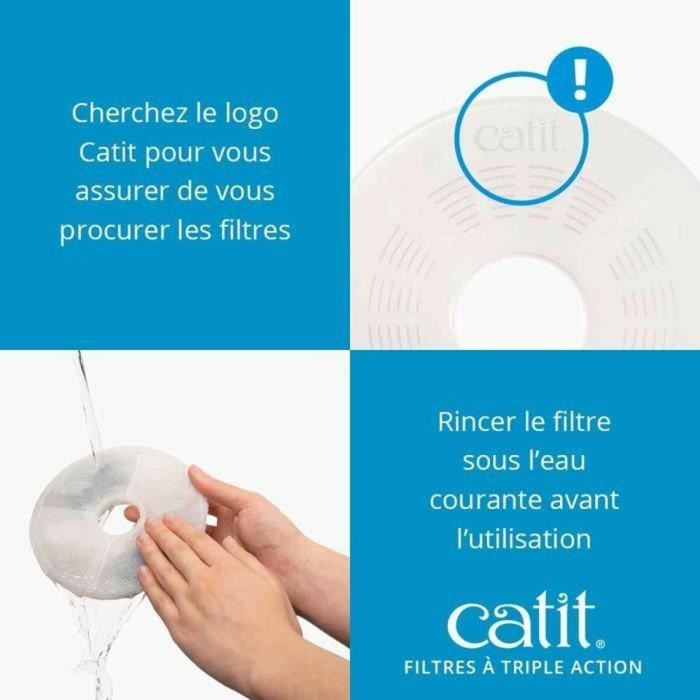 Cherchez le logo Catit pour vous assurer de vous procurer les filtres

!

catit

Rincer le filtre sous l'eau courante avant l'utilisation

catit®
FILTRES À TRIPLE ACTION