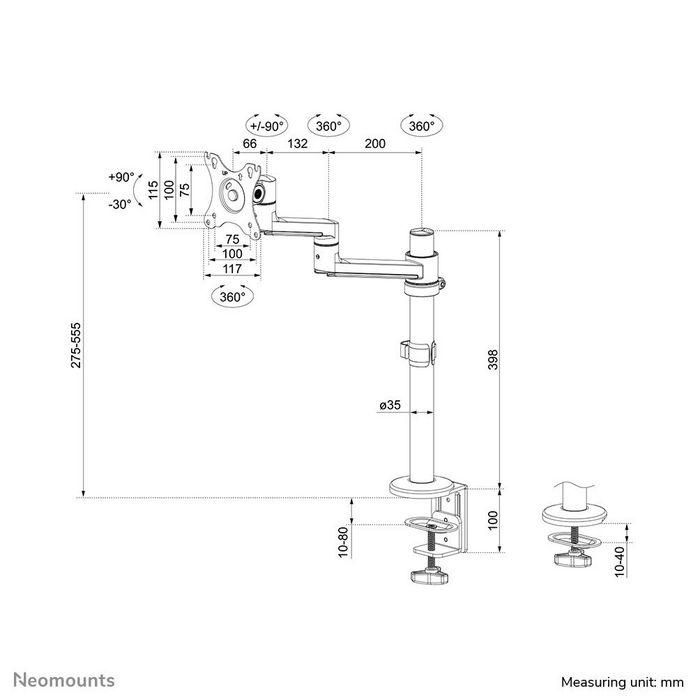 +/-90°
360°
360°
66
132
200
+90°
-30°
115
100
75
75
100
117
360°
275-555
398
ø35
100
10-80
10-40
Neomounts
Measuring unit: mm