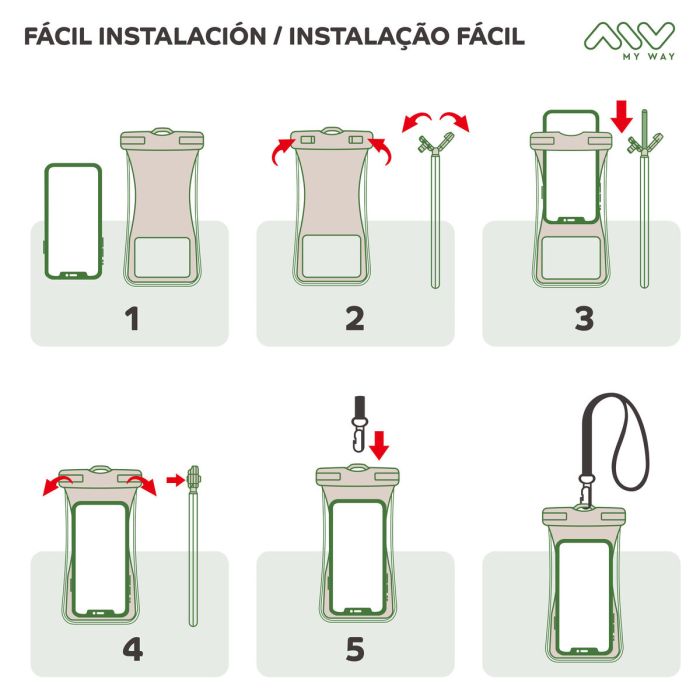 FÁCIL INSTALACIÓN / INSTALAÇÃO FÁCIL

MY WAY

1

2

3

4

5