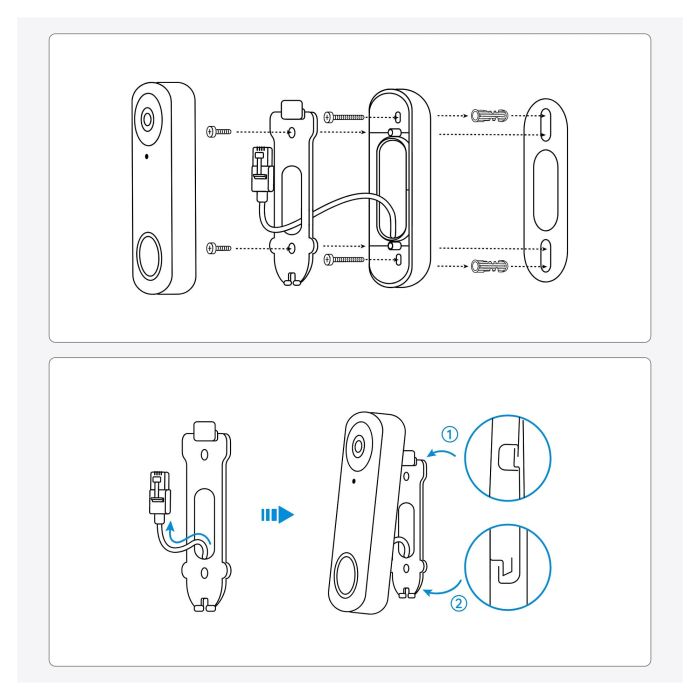 ①
②