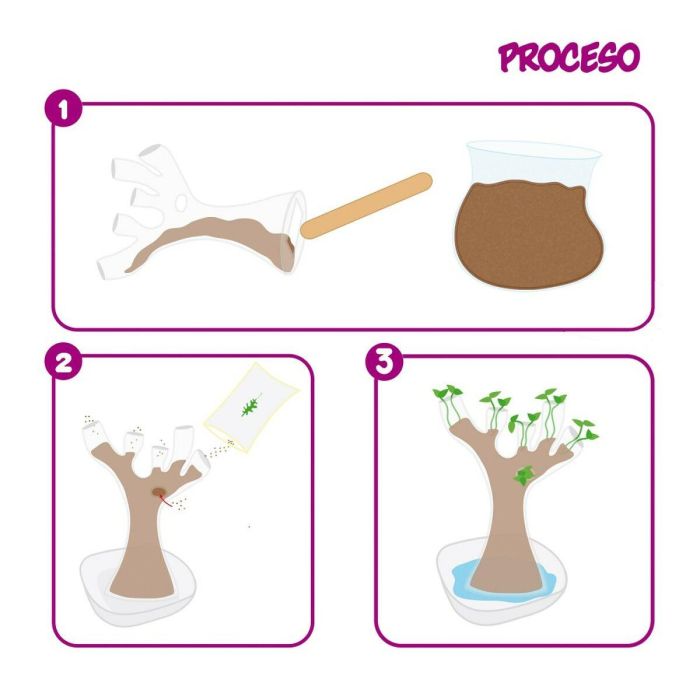 PROCESO

1

2

3