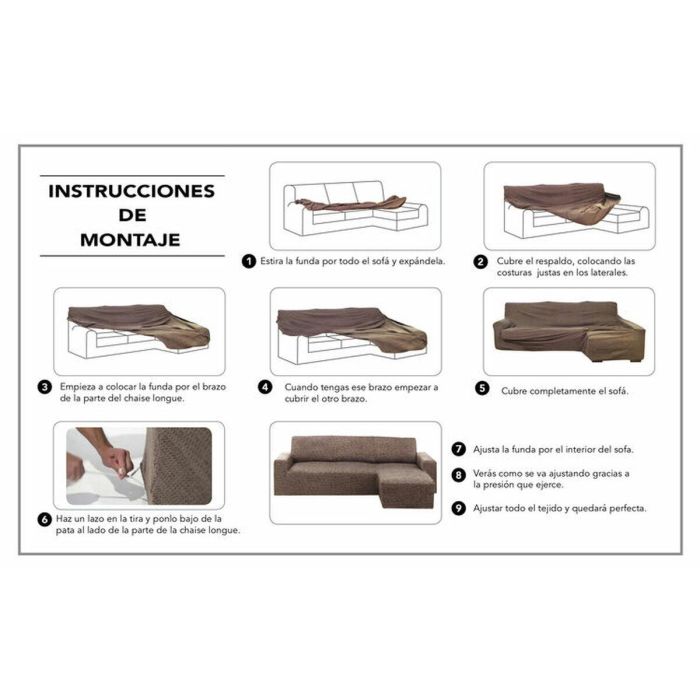 INSTRUCCIONES DE MONTAJE

1 Estira la funda por todo el sofá y expándela.

2 Cubre el respaldo, colocando las costuras justas en los laterales.

3 Empieza a colocar la funda por el brazo de la parte del chaise longue.

4 Cuando tengas ese brazo empezar a cubrir el otro brazo.

5 Cubre completamente el sofá.

6 Haz un lazo en la tira y ponlo bajo de la pata al lado de la parte de la chaise longue.

7 Ajusta la funda por el interior del sofa.

8 Verás como se va ajustando gracias a la presión que ejerce.

9 Ajustar todo el tejido y quedará perfecta.