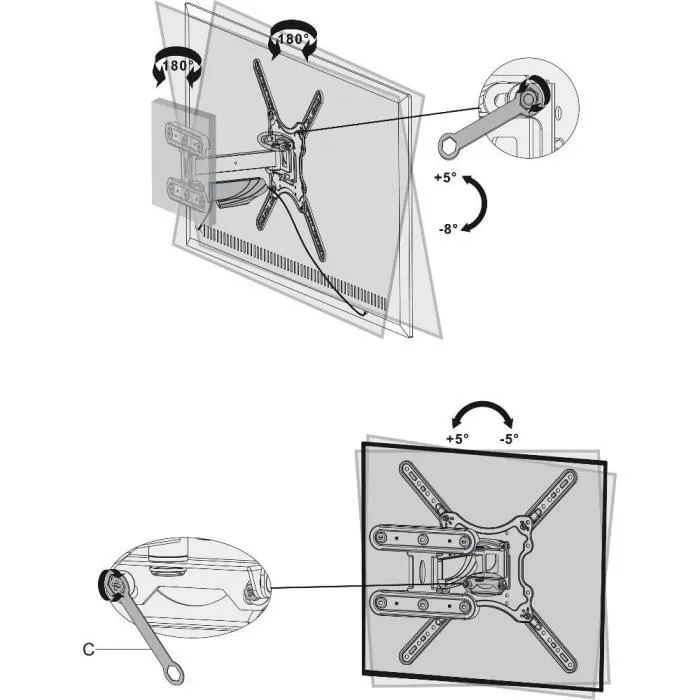 180°
180°
+5°
-8°
+5°
-5°
C