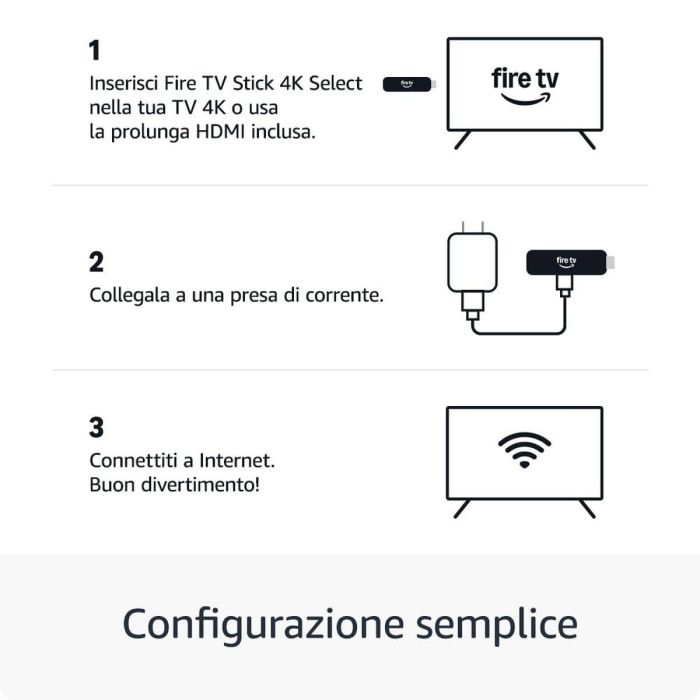 1
Inserisci Fire TV Stick 4K Select nella tua TV 4K o usa la prolunga HDMI inclusa.

fire tv

fire tv

2
Collegala a una presa di corrente.

fire tv

3
Connettiti a Internet. Buon divertimento!

Configurazione semplice